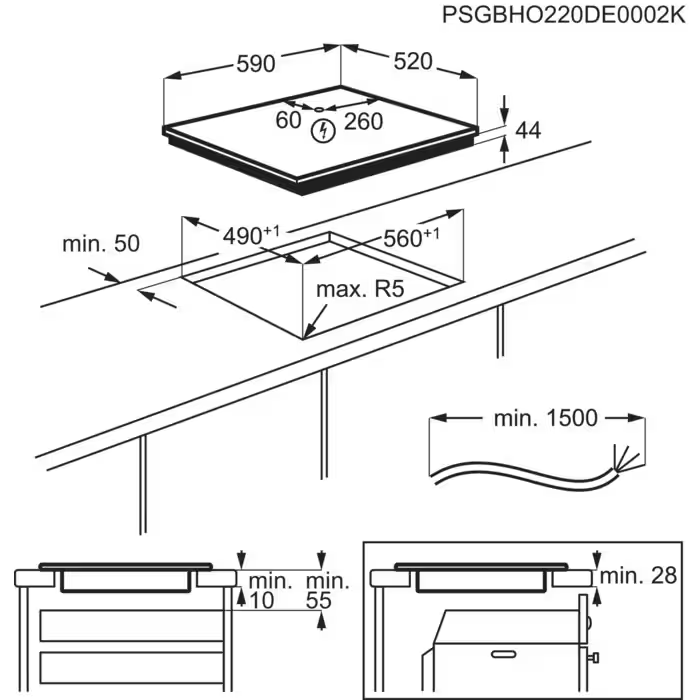 PSGBHO220DE0002K

590

520

60

260

44

min. 50

$490^{+1}$

$560^{+1}$

max. R5

min. 1500

min. 10

min. 55

min. 28