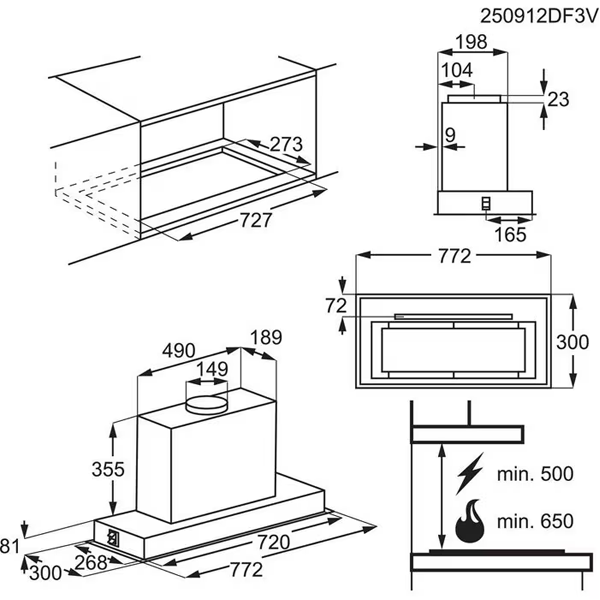 250912DF3V

273
727

198
104
23
9
165

772
72
300

490
189
149
355
81
300
268
720
772

min. 500
min. 650