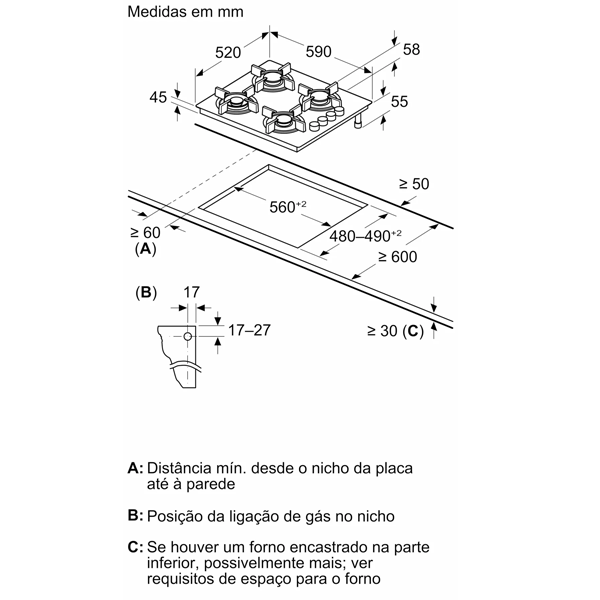 Medidas em mm

520

590

58

45

55

≥ 50

$560^{+2}$

≥ 60
(A)

$480–490^{+2}$

≥ 600

(B)

17

17–27

≥ 30 (C)

A: Distância mín. desde o nicho da placa até à parede

B: Posição da ligação de gás no nicho

C: Se houver um forno encastrado na parte inferior, possivelmente mais; ver requisitos de espaço para o forno