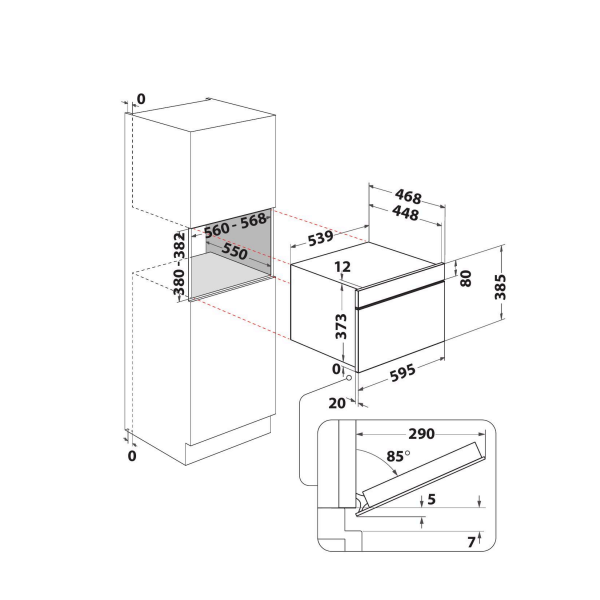 0
560 - 568
550
380 - 382
0
468
448
539
12
80
385
373
0
595
20
290
85°
5
7