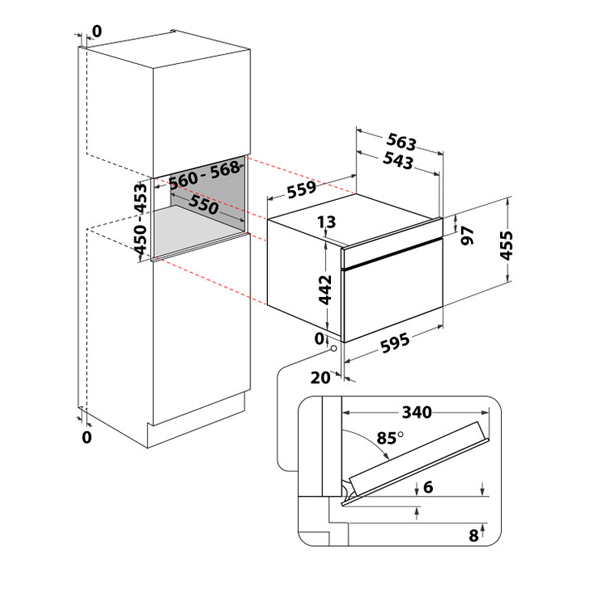 0

560 - 568

450 - 453

550

0

563

543

559

13

97

455

442

0

595

20

340

85°

6

8