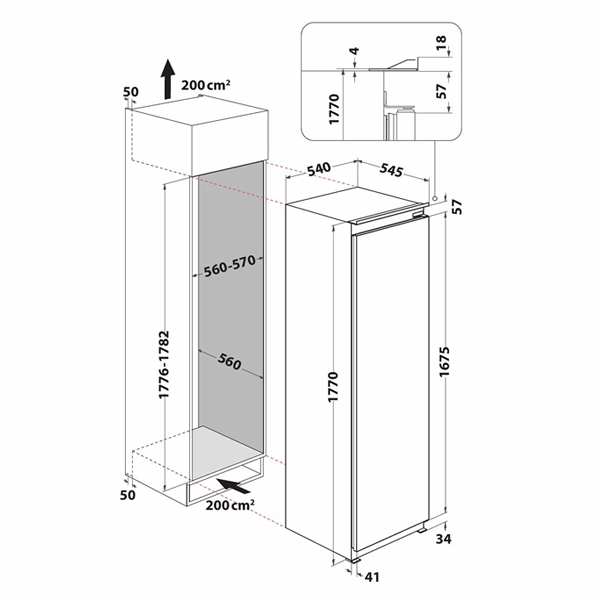 4
18
1770
57
50
200 cm²
540
545
57
560-570
1776-1782
560
1770
1675
50
200 cm²
34
41