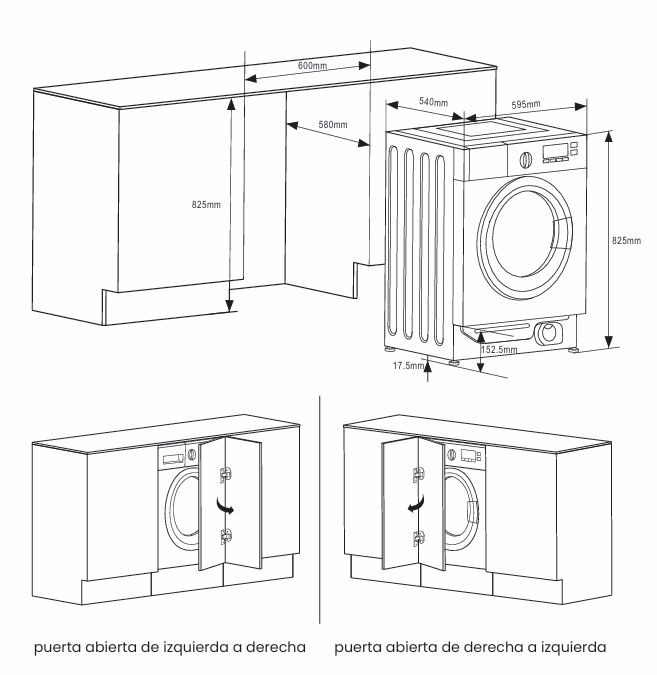 600mm
540mm
595mm
580mm
825mm
825mm
152.5mm
17.5mm

puerta abierta de izquierda a derecha

puerta abierta de derecha a izquierda