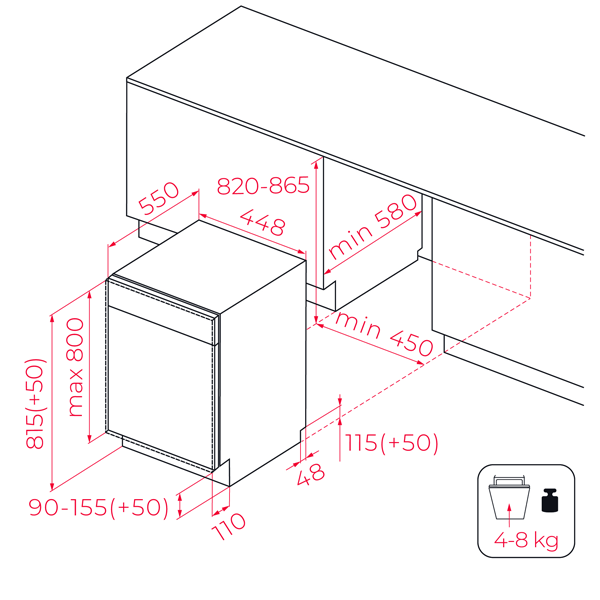 550
820-865
448
min 580
min 450
815(+50)
max 800
115(+50)
48
90-155(+50)
110
4-8 kg