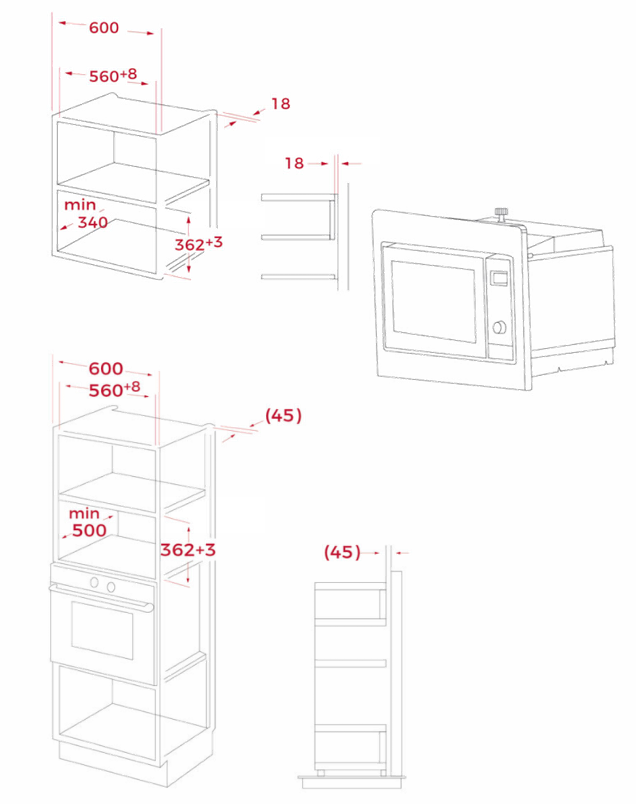 600
$560^{+8}$
18
18
min
340
$362^{+3}$
600
$560^{+8}$
(45)
min
500
362+3
(45)