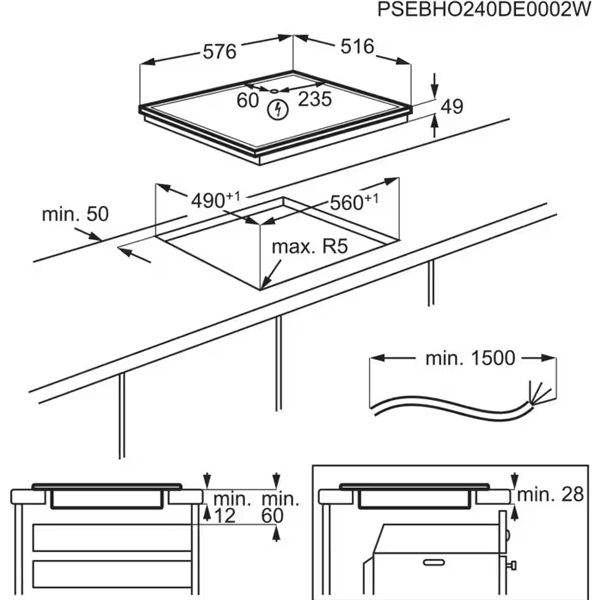 PSEBHO240DE0002W

576

516

60

235

49

$490^{+1}$

$560^{+1}$

min. 50

max. R5

min. 1500

min. 12

min. 60

min. 28