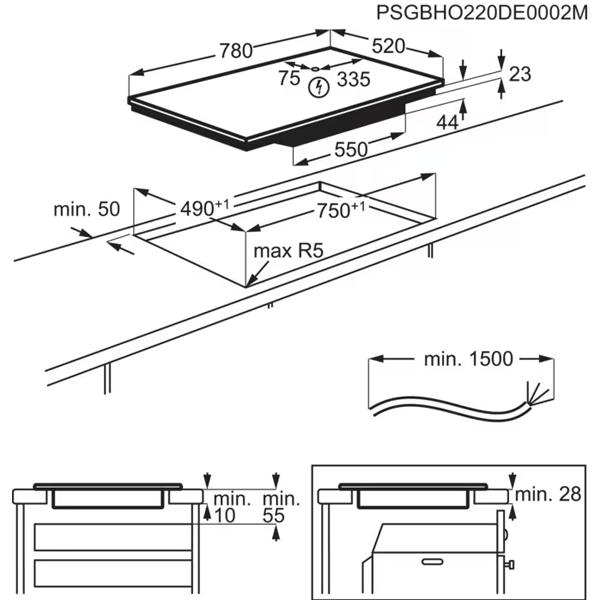 PSGBHO220DE0002M

780

520

75

335

23

44

550

min. 50

$490^{+1}$

$750^{+1}$

max R5

min. 1500

min.
10

min.
55

min. 28