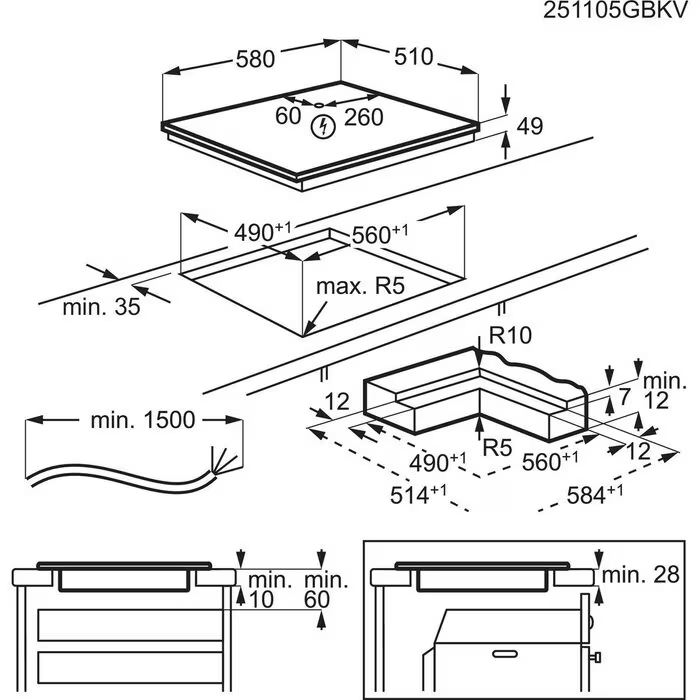 251105GBKV

580
510
60
260
49

$490^{+1}$
$560^{+1}$
min. 35
max. R5

R10
min. 12
7
12
12
R5
$490^{+1}$
$560^{+1}$
$514^{+1}$
$584^{+1}$

min. 1500

min. 10
min. 60

min. 28