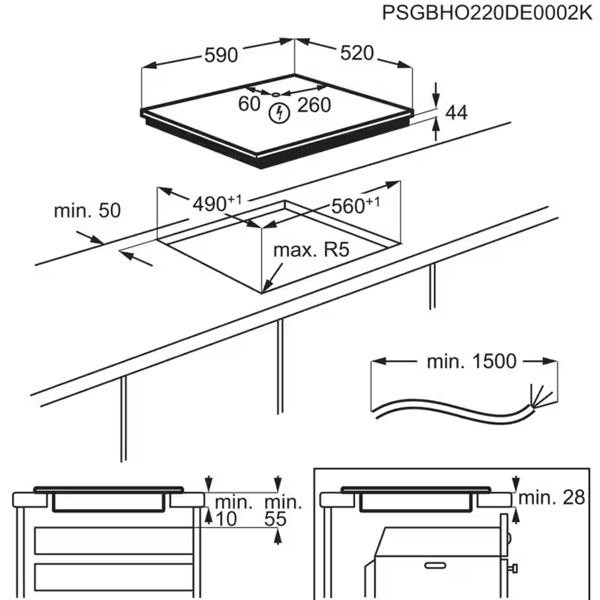 PSGBHO220DE0002K

590

520

60

260

44

min. 50

$490^{+1}$

$560^{+1}$

max. R5

min. 1500

min.
10

min.
55

min. 28